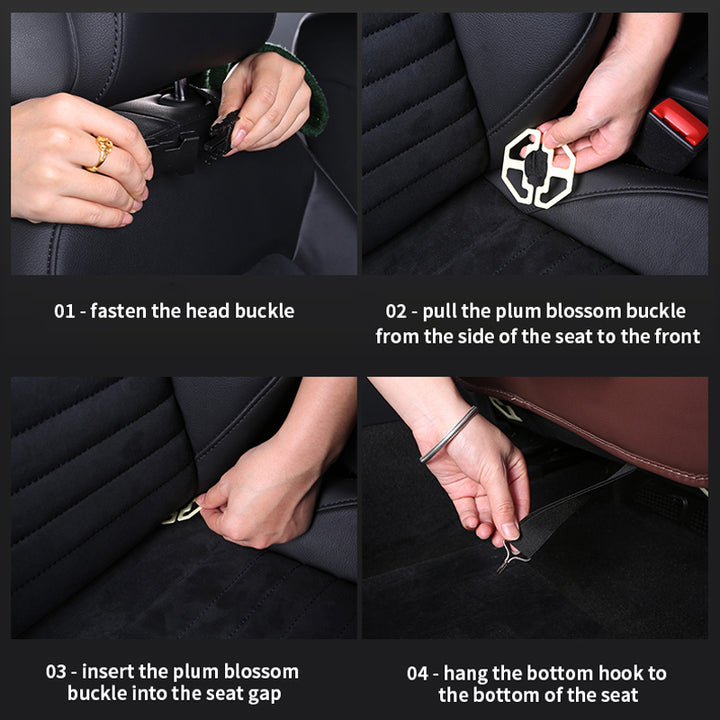 01 - fasten the head buckle

02 - pull the plum blossom buckle from the side of the seat to the front

03 - insert the plum blossom buckle into the seat gap

04 - hang the bottom hook to the bottom of the seat