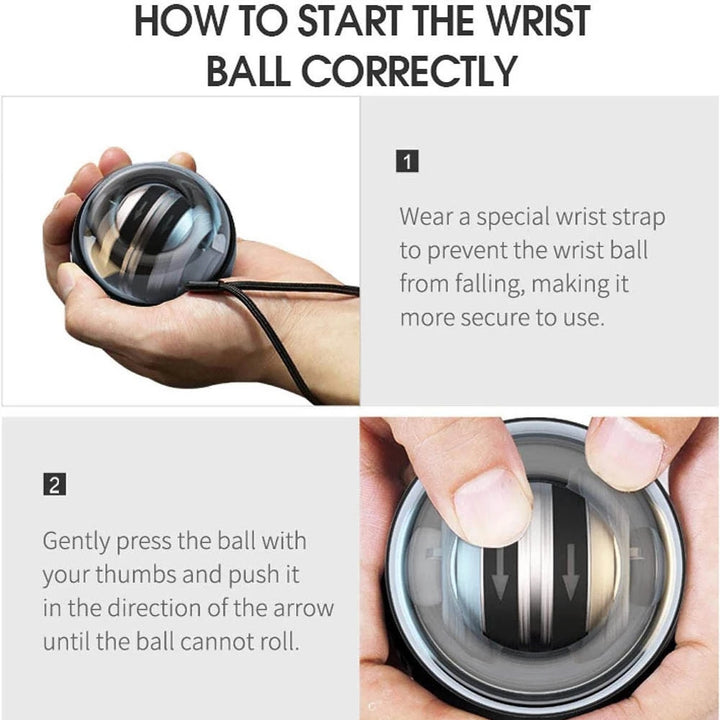 HOW TO START THE WRIST BALL CORRECTLY

1

Wear a special wrist strap to prevent the wrist ball from falling, making it more secure to use.

2

Gently press the ball with your thumbs and push it in the direction of the arrow until the ball cannot roll.