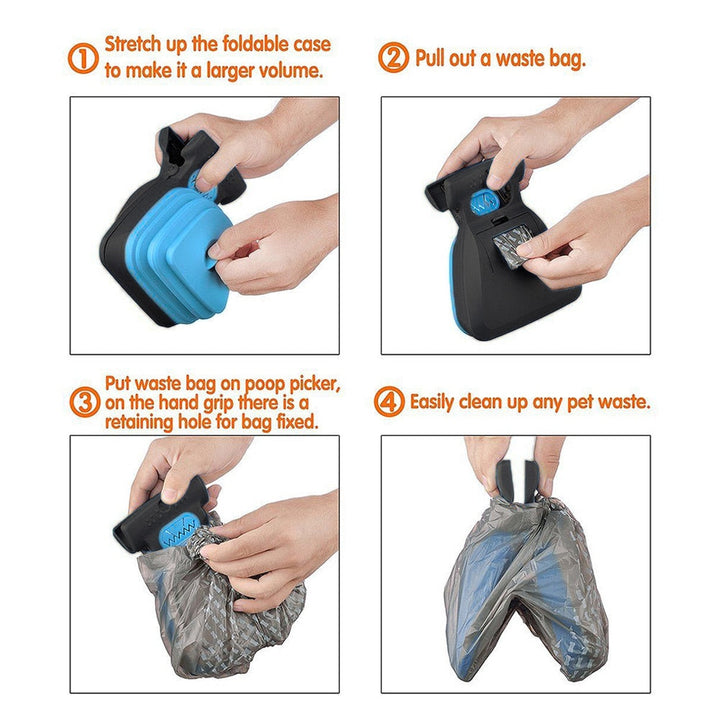 ① Stretch up the foldable case to make it a larger volume.

② Pull out a waste bag.

③ Put waste bag on poop picker, on the hand grip there is a retaining hole for bag fixed.

④ Easily clean up any pet waste.