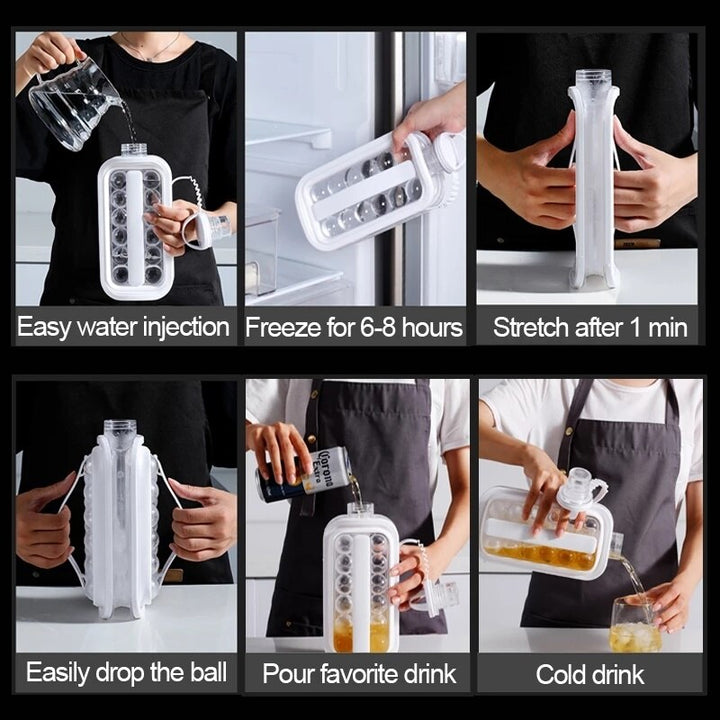 Easy water injection

Freeze for 6-8 hours

Stretch after 1 min

Easily drop the ball

Corona Extra

Pour favorite drink

Cold drink